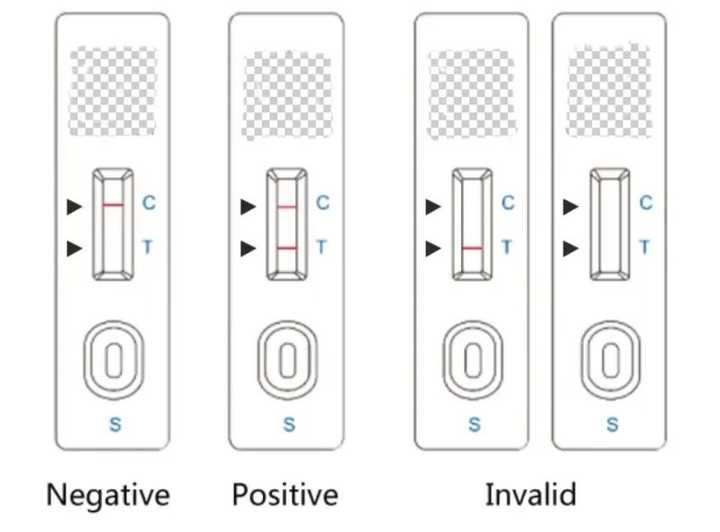 C
T
S

C
T
S

C
T
S

C
T
S

Negative Positive Invalid